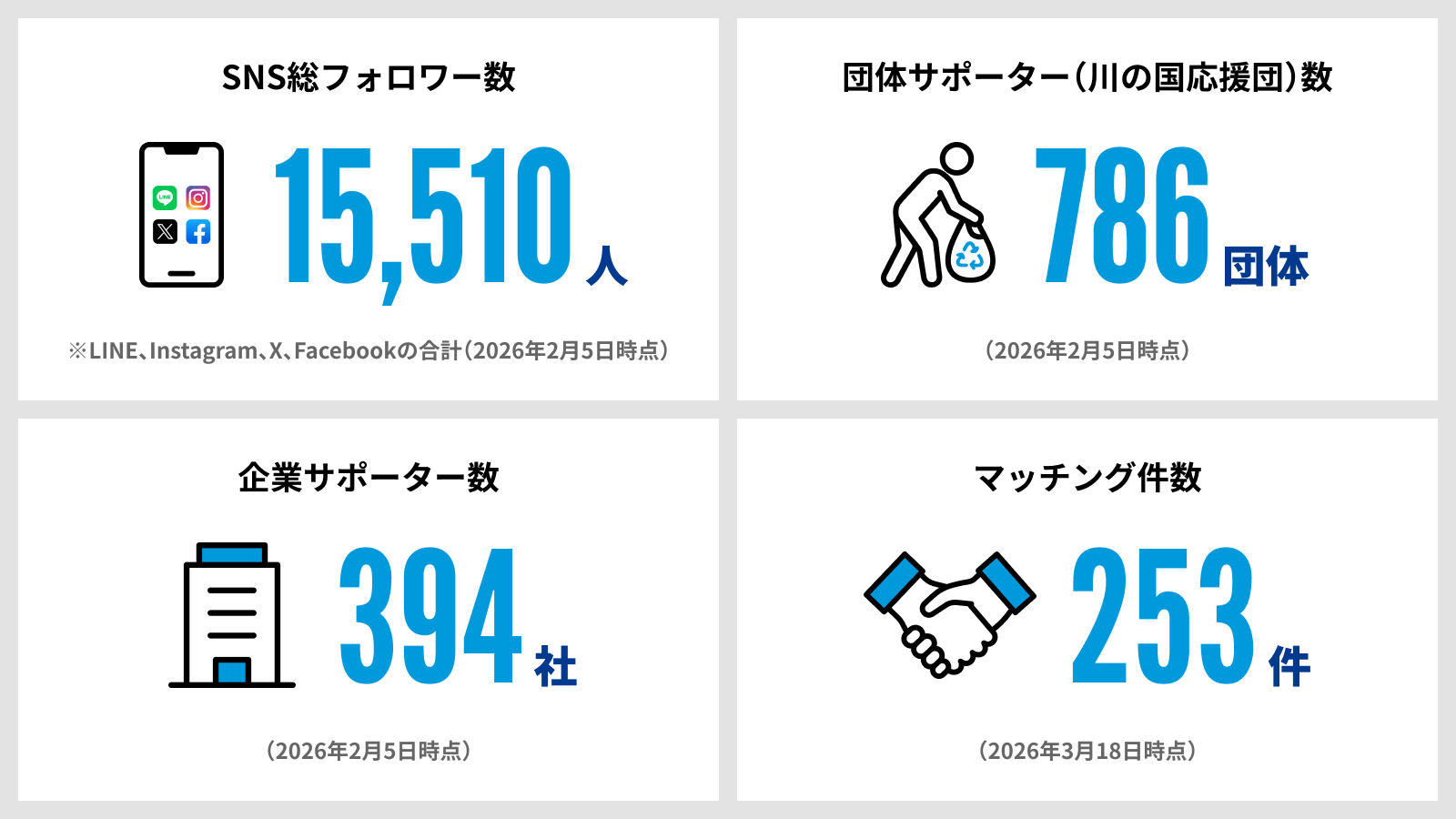 SNS総フォロワー数

LINE

15,510人

※LINE、Instagram、X、Facebookの合計（2026年2月5日時点）

団体サポーター（川の国応援団）数

786団体

（2026年2月5日時点）

企業サポーター数

394社

（2026年2月5日時点）

マッチング件数

253件

（2026年3月18日時点）